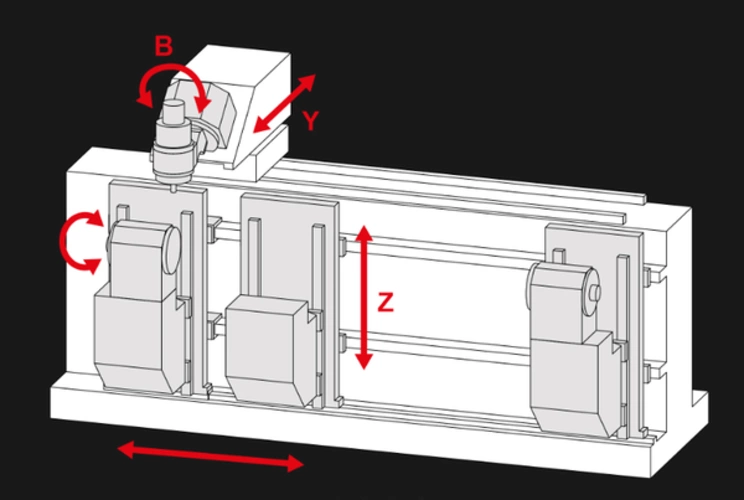 B
Y
Z